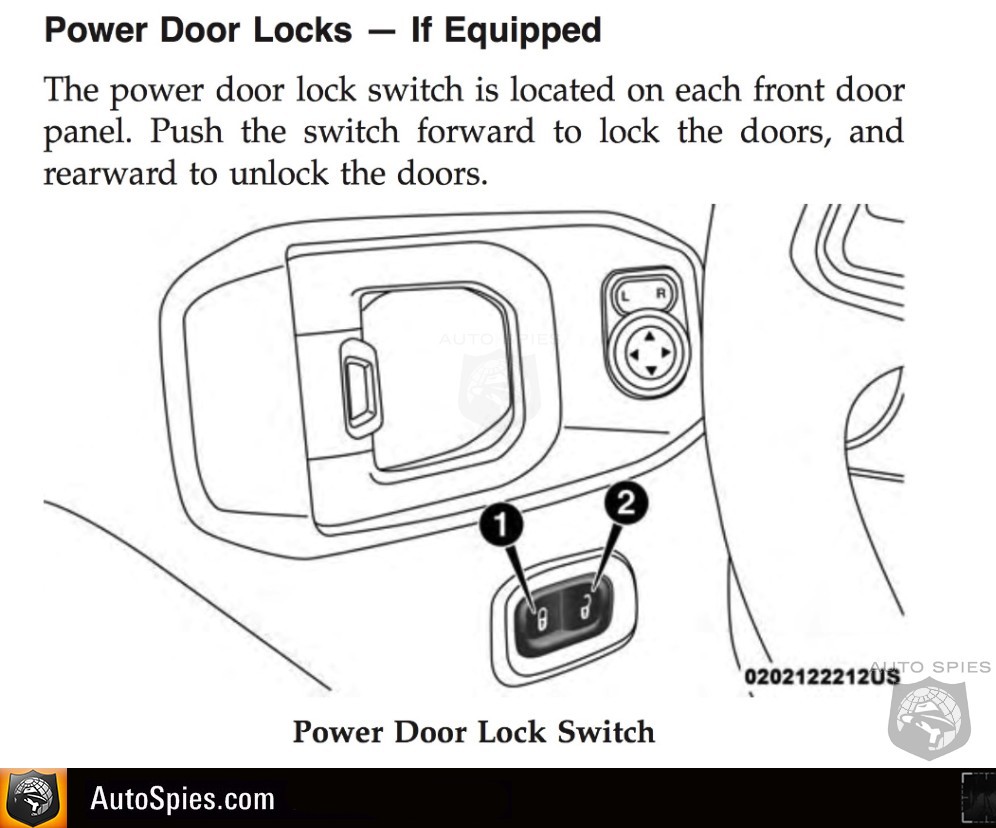 Power Door Locks — If Equipped

The power door lock switch is located on each front door panel. Push the switch forward to lock the doors, and rearward to unlock the doors.

AUTO SPIES

L R

1 2

0202122212US

AUTO SPIES

Power Door Lock Switch

AutoSpies.com